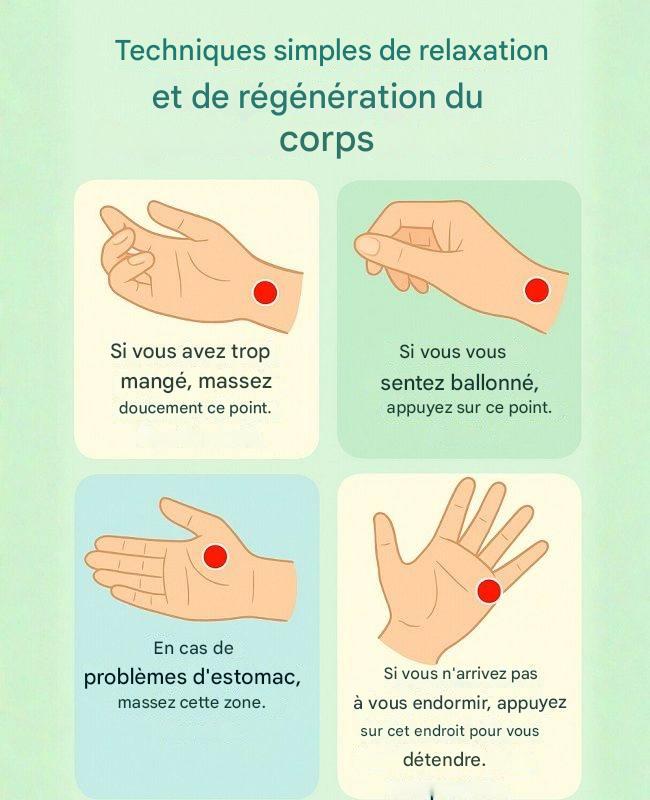 Techniques simples de relaxation et de régénération du corps

Si vous avez trop mangé, massez doucement ce point.

Si vous vous sentez ballonné, appuyez sur ce point.

En cas de problèmes d'estomac, massez cette zone.

Si vous n'arrivez pas à vous endormir, appuyez sur cet endroit pour vous détendre.